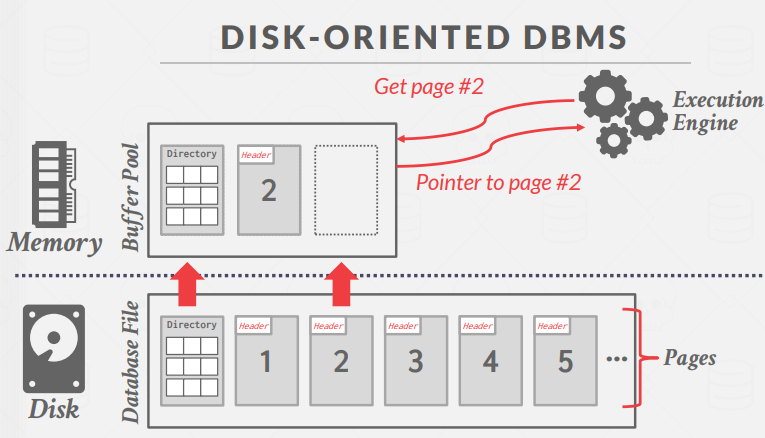 DISK-ORIENTED DBMS

Get page #2

Execution Engine

Pointer to page #2

Memory

Buffer Pool

Directory

Header

2

Disk

Database File

Directory

Header

1

Header

2

Header

3

Header

4

Header

5

...

Pages