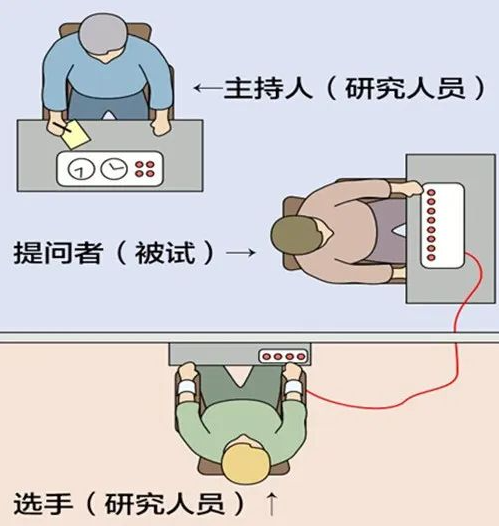 ←主持人（研究人员）

提问者（被试）→

选手（研究人员）↑