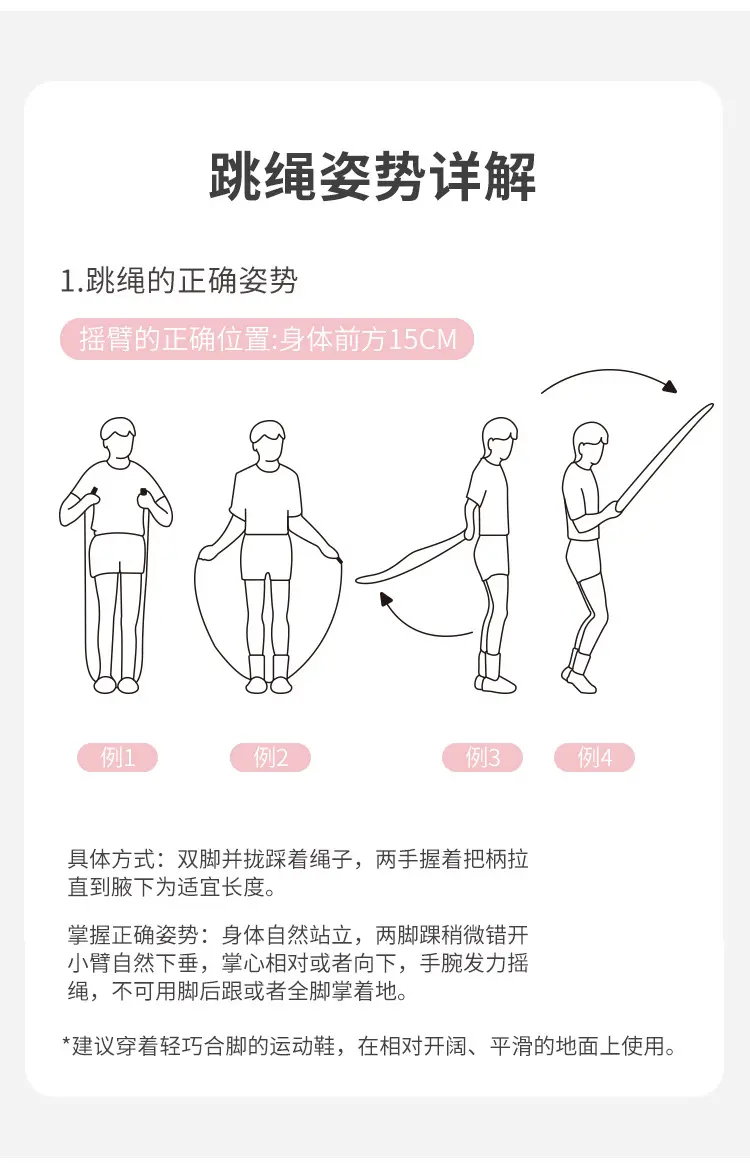 跳绳姿势详解

1.跳绳的正确姿势

摇臂的正确位置:身体前方15CM

例1

例2

例3

例4

具体方式：双脚并拢踩着绳子，两手握着把柄拉直到腋下为适宜长度。

掌握正确姿势：身体自然站立，两脚踝稍微错开小臂自然下垂，掌心相对或者向下，手腕发力摇绳，不可用脚后跟或者全脚掌着地。

*建议穿着轻巧合脚的运动鞋，在相对开阔、平滑的地面上使用。