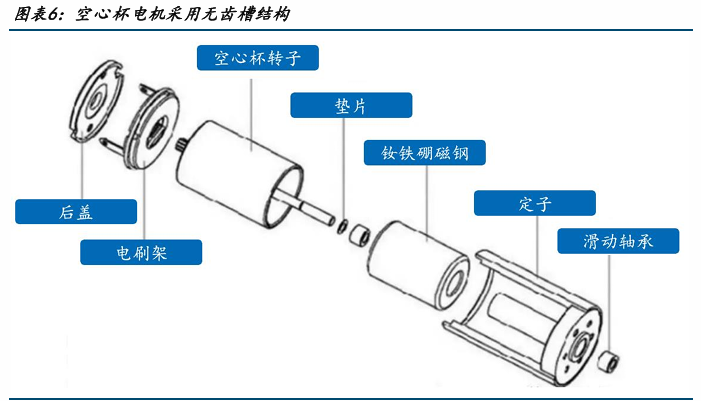 图表6：空心杯电机采用无齿槽结构

空心杯转子

垫片

钕铁硼磁钢

定子

滑动轴承

后盖

电刷架