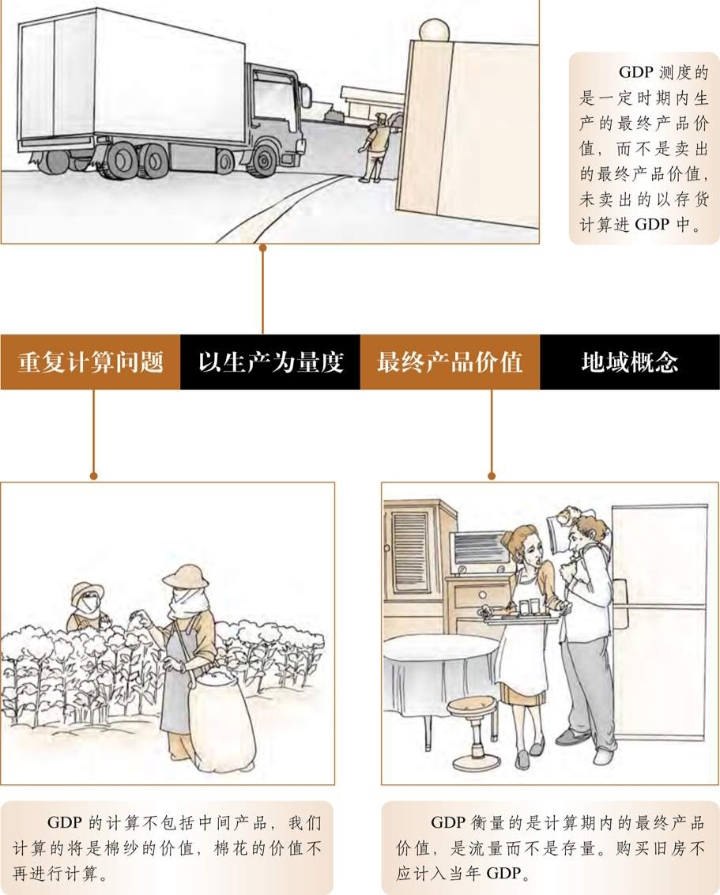 GDP 测度的是一定时期内生产的最终产品价值，而不是卖出的最终产品价值，未卖出的以存货计算进 GDP 中。

重复计算问题

以生产为量度

最终产品价值

地域概念

GDP 的计算不包括中间产品，我们计算的将是棉纱的价值，棉花的价值不再进行计算。

GDP 衡量的是计算期内的最终产品价值，是流量而不是存量。购买旧房不应计入当年 GDP。