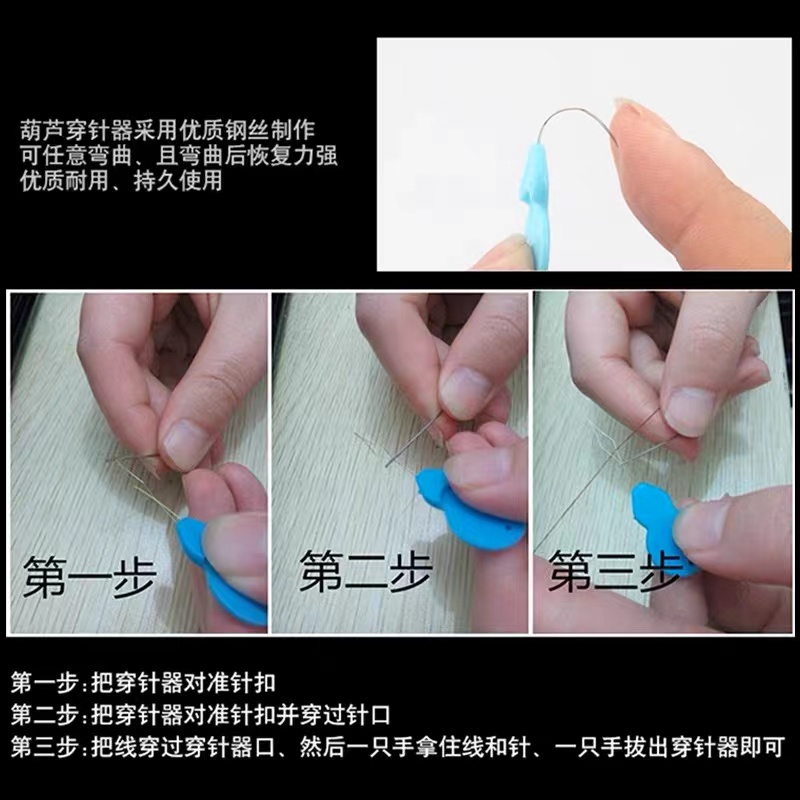 葫芦穿针器采用优质钢丝制作
可任意弯曲、且弯曲后恢复力强
优质耐用、持久使用

第一步

第二步

第三步

第一步:把穿针器对准针扣
第二步:把穿针器对准针扣并穿过针口
第三步:把线穿过穿针器口、然后一只手拿住线和针、一只手拔出穿针器即可