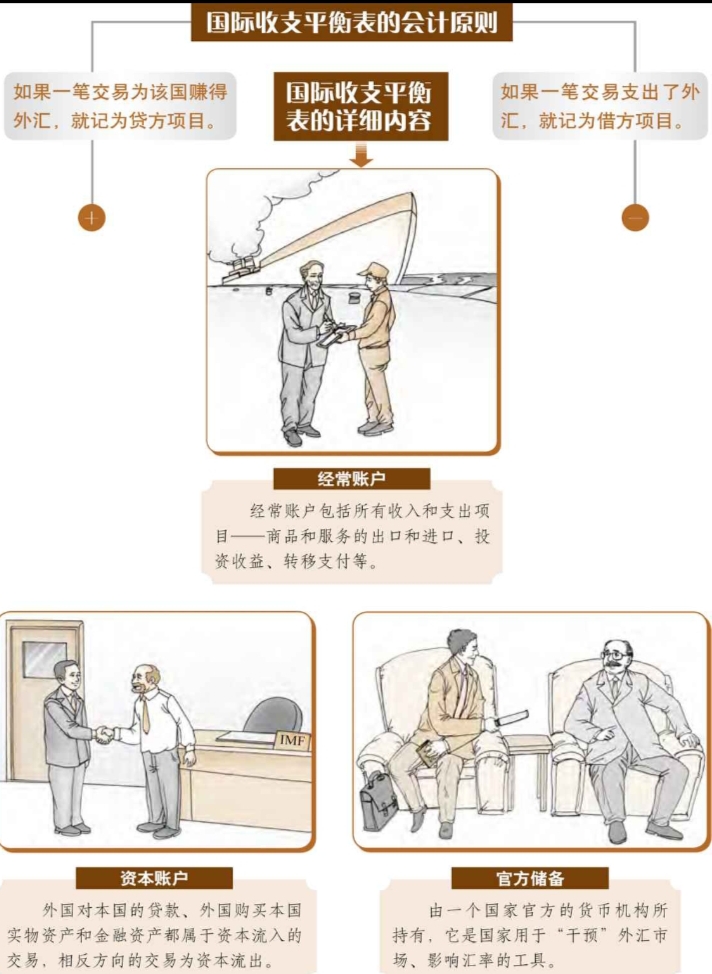 国际收支平衡表的会计原则

如果一笔交易为该国赚得外汇，就记为贷方项目。

国际收支平衡表的详细内容

如果一笔交易支出了外汇，就记为借方项目。

+

−

经常账户

经常账户包括所有收入和支出项目——商品和服务的出口和进口、投资收益、转移支付等。

IMF

资本账户

外国对本国的贷款、外国购买本国实物资产和金融资产都属于资本流入的交易，相反方向的交易为资本流出。

官方储备

由一个国家官方的货币机构所持有，它是国家用于“干预”外汇市场、影响汇率的工具。