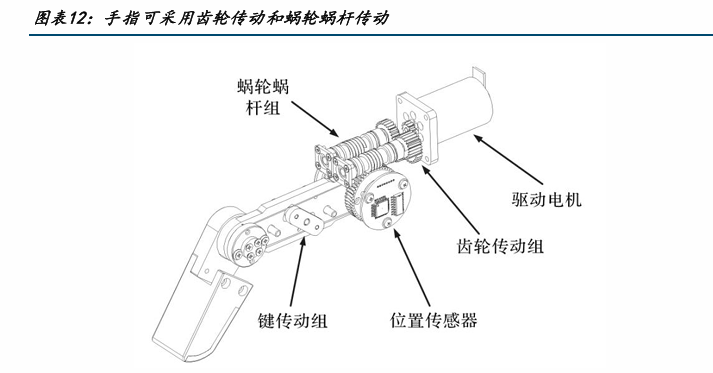 图表12：手指可采用齿轮传动和蜗轮蜗杆传动

蜗轮蜗杆组

驱动电机

齿轮传动组

键传动组

位置传感器