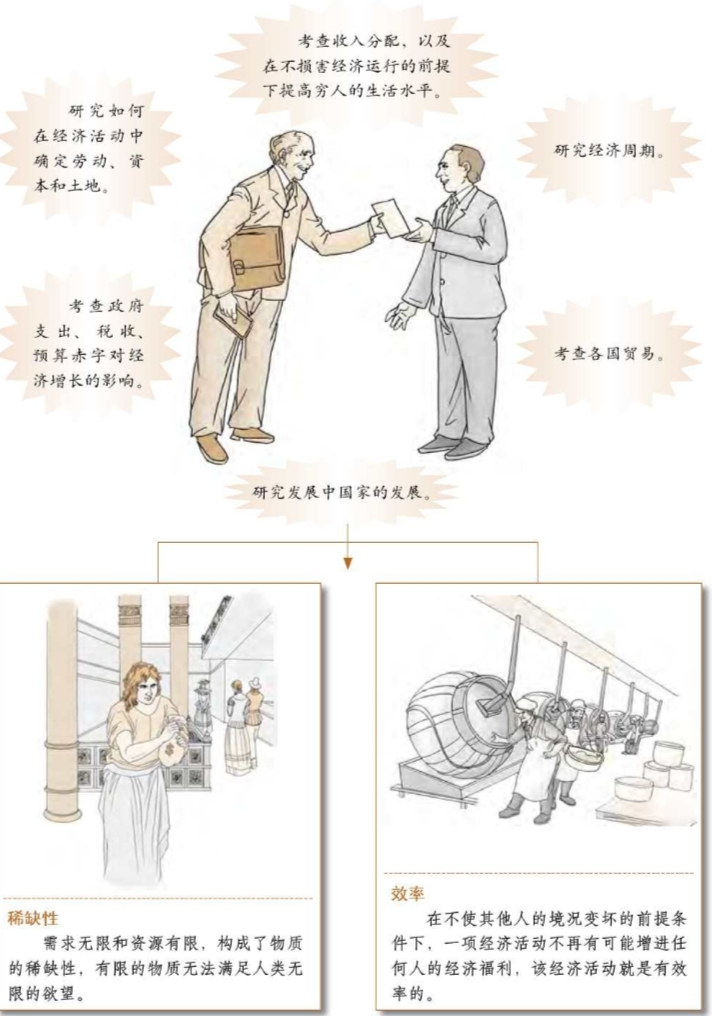 考查收入分配，以及在不损害经济运行的前提下提高穷人的生活水平。

研究如何在经济活动中确定劳动、资本和土地。

研究经济周期。

考查政府支出、税收、预算赤字对经济增长的影响。

考查各国贸易。

研究发展中国家的发展。

稀缺性
需求无限和资源有限，构成了物质的稀缺性，有限的物质无法满足人类无限的欲望。

效率
在不使其他人的境况变坏的前提条件下，一项经济活动不再有可能增进任何人的经济福利，该经济活动就是有效率的。