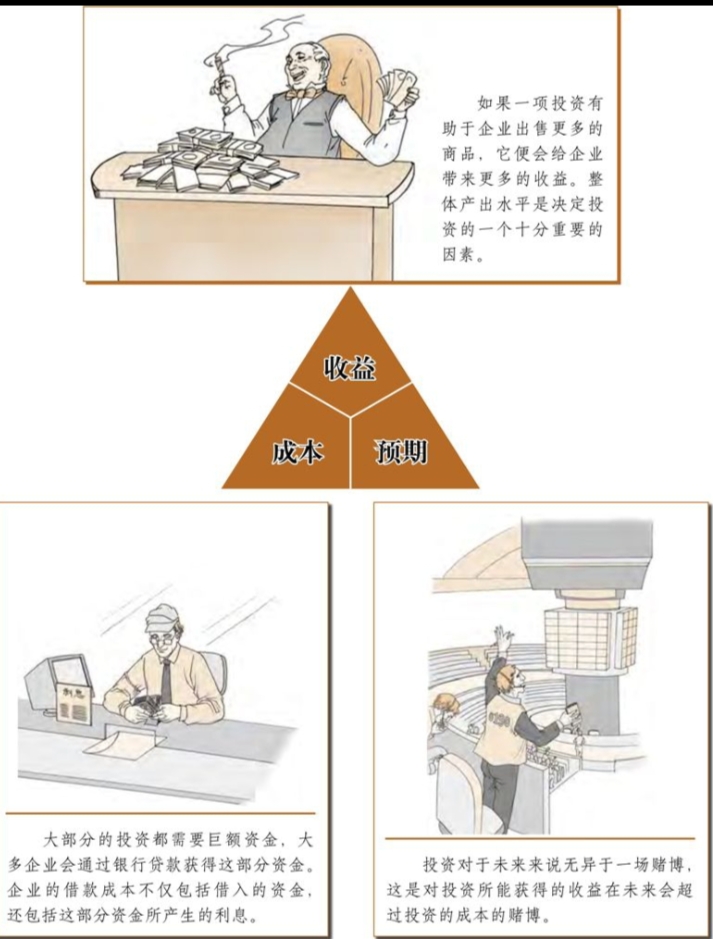 如果一项投资有助于企业出售更多的商品，它便会给企业带来更多的收益。整体产出水平是决定投资的一个十分重要的因素。

收益

成本

预期

利息

大部分的投资都需要巨额资金，大多企业会通过银行贷款获得这部分资金。企业的借款成本不仅包括借入的资金，还包括这部分资金所产生的利息。

投资对于未来来说无异于一场赌博，这是对投资所能获得的收益在未来会超过投资的成本的赌博。