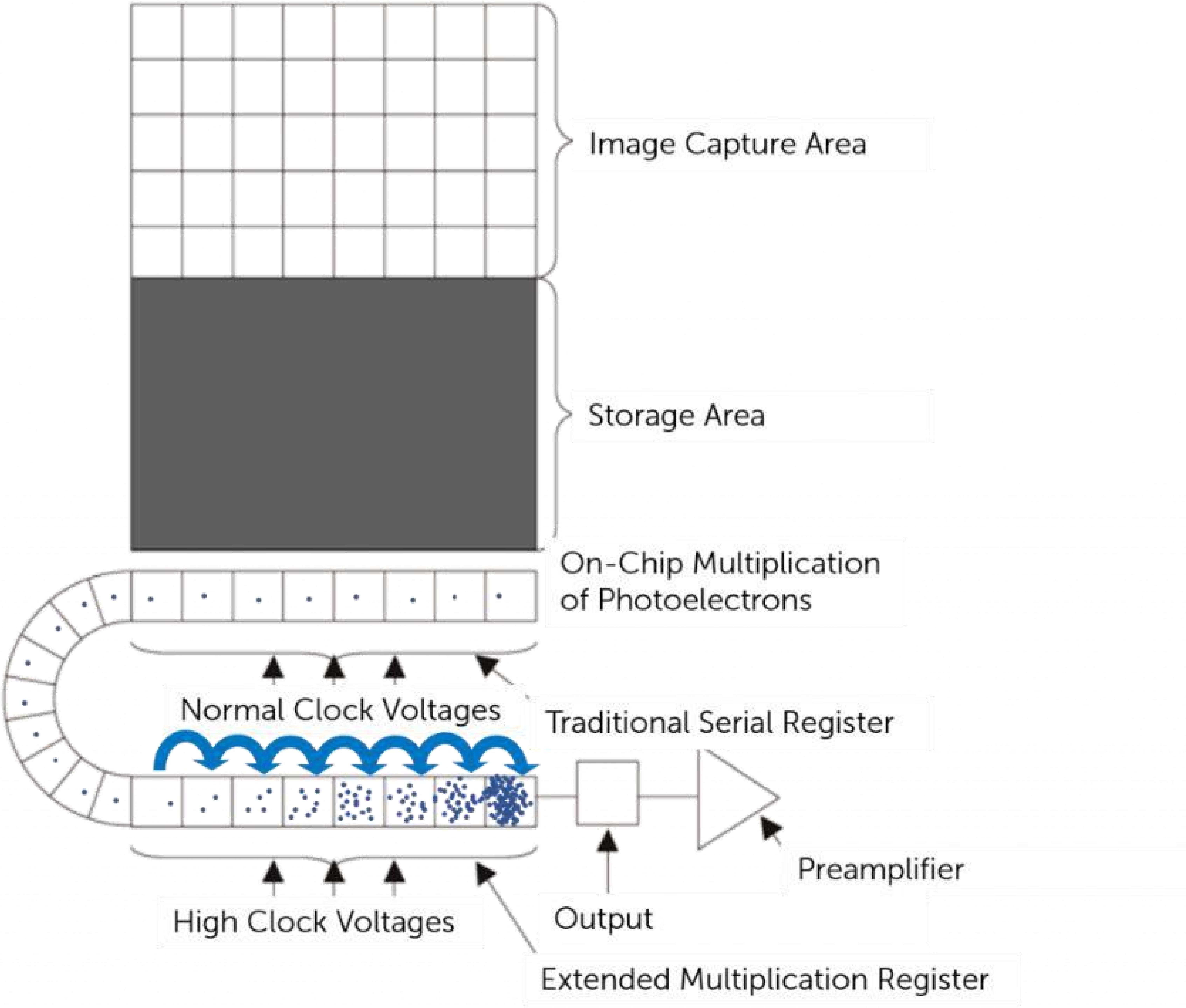 Image Capture Area

Storage Area

On-Chip Multiplication of Photoelectrons

Normal Clock Voltages

Traditional Serial Register

Preamplifier

High Clock Voltages

Output

Extended Multiplication Register